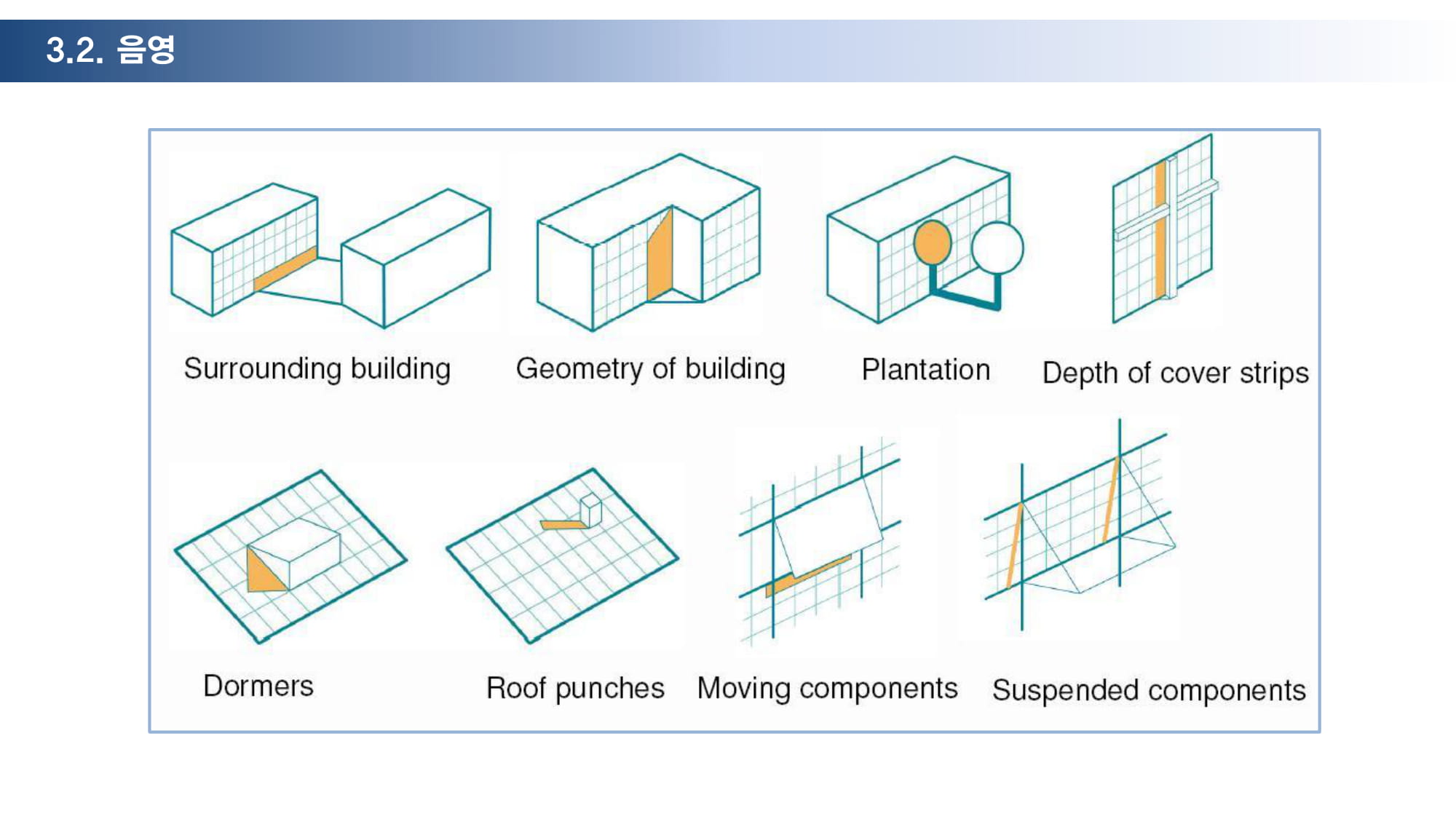 3.2. 음영

Surrounding building

Geometry of building

Plantation

Depth of cover strips

Dormers

Roof punches

Moving components

Suspended components